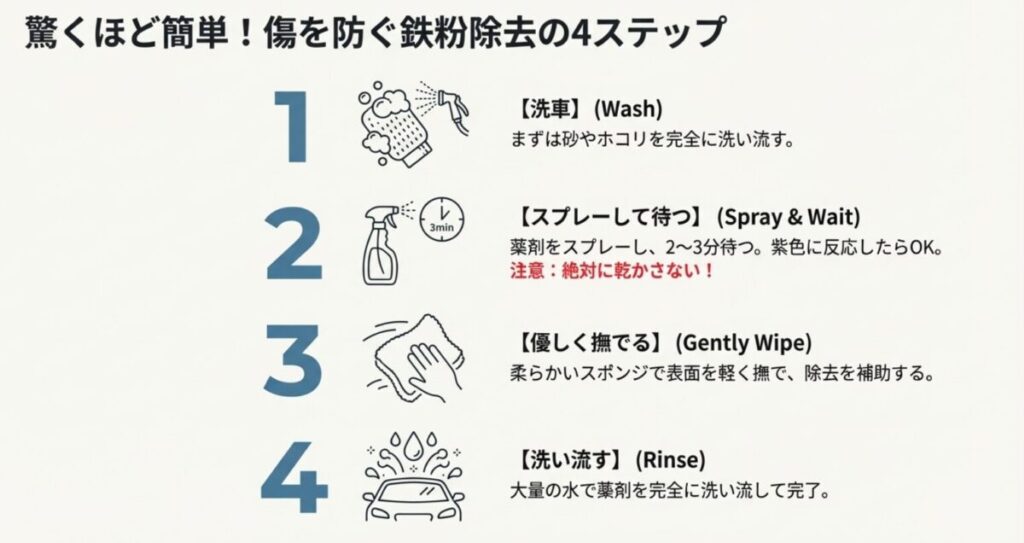 驚くほど簡単！傷を防ぐ鉄粉除去の4ステップ

1

【洗車】(Wash)
まずは砂やホコリを完全に洗い流す。

2

3min

【スプレーして待つ】(Spray & Wait)
薬剤をスプレーし、2〜3分待つ。紫色に反応したらOK。
注意：絶対に乾かさない！

3

【優しく撫でる】(Gently Wipe)
柔らかいスポンジで表面を軽く撫で、除去を補助する。

4

【洗い流す】(Rinse)
大量の水で薬剤を完全に洗い流して完了。