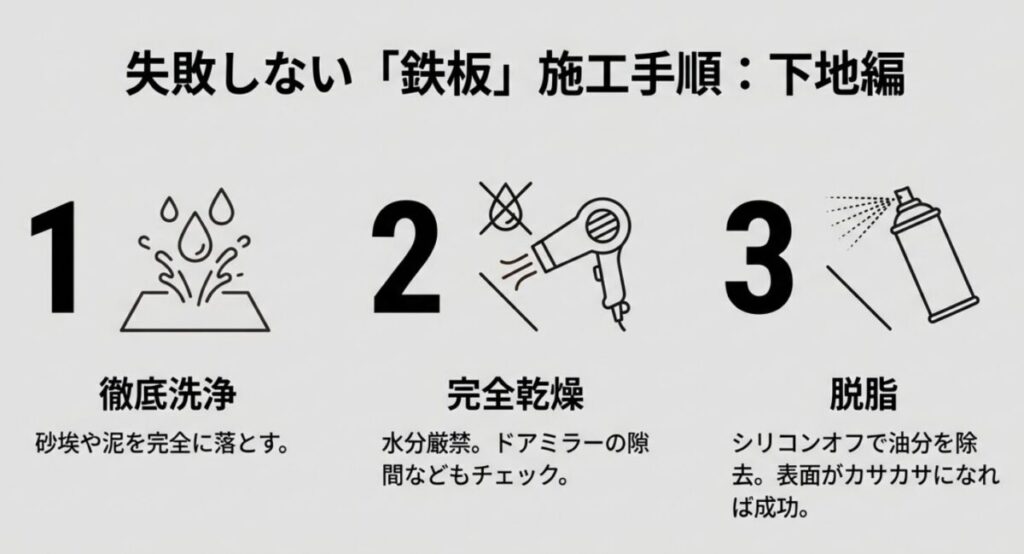 失敗しない「鉄板」施工手順：下地編

1

徹底洗浄

砂埃や泥を完全に落とす。

2

完全乾燥

水分厳禁。ドアミラーの隙間などもチェック。

3

脱脂

シリコンオフで油分を除去。表面がカサカサになれば成功。